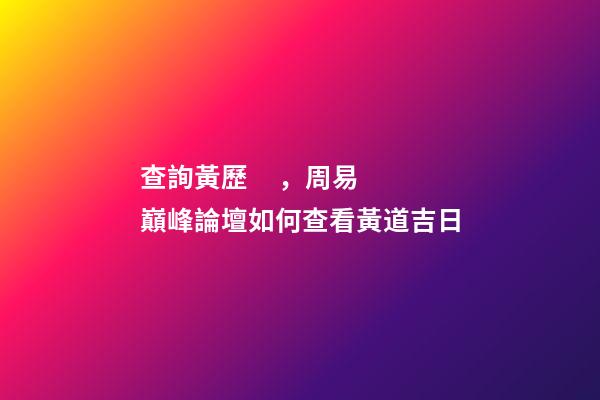 查詢黃歷　，周易
巔峰論壇如何查看黃道吉日